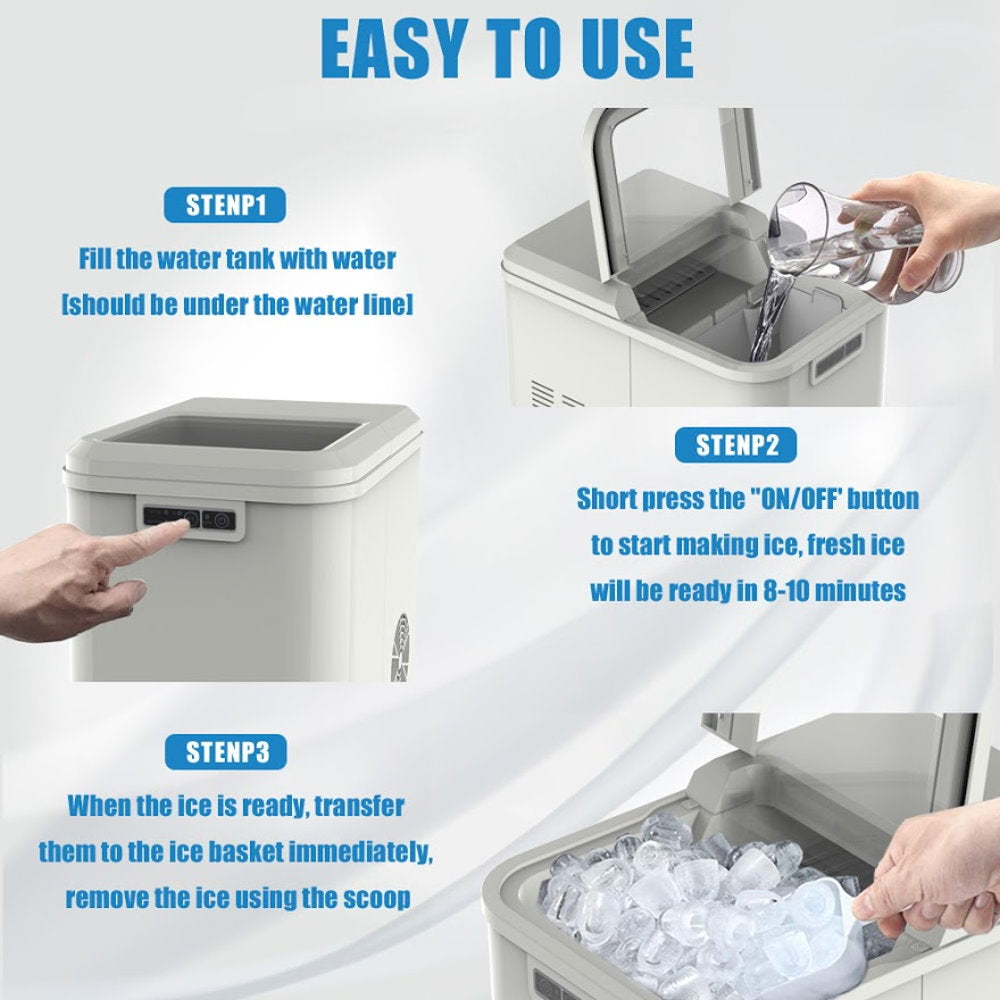 EASY TO USE

STENP1

Fill the water tank with water [should be under the water line]

STENP2

Short press the "ON/OFF' button to start making ice, fresh ice will be ready in 8-10 minutes

STENP3

When the ice is ready, transfer them to the ice basket immediately, remove the ice using the scoop