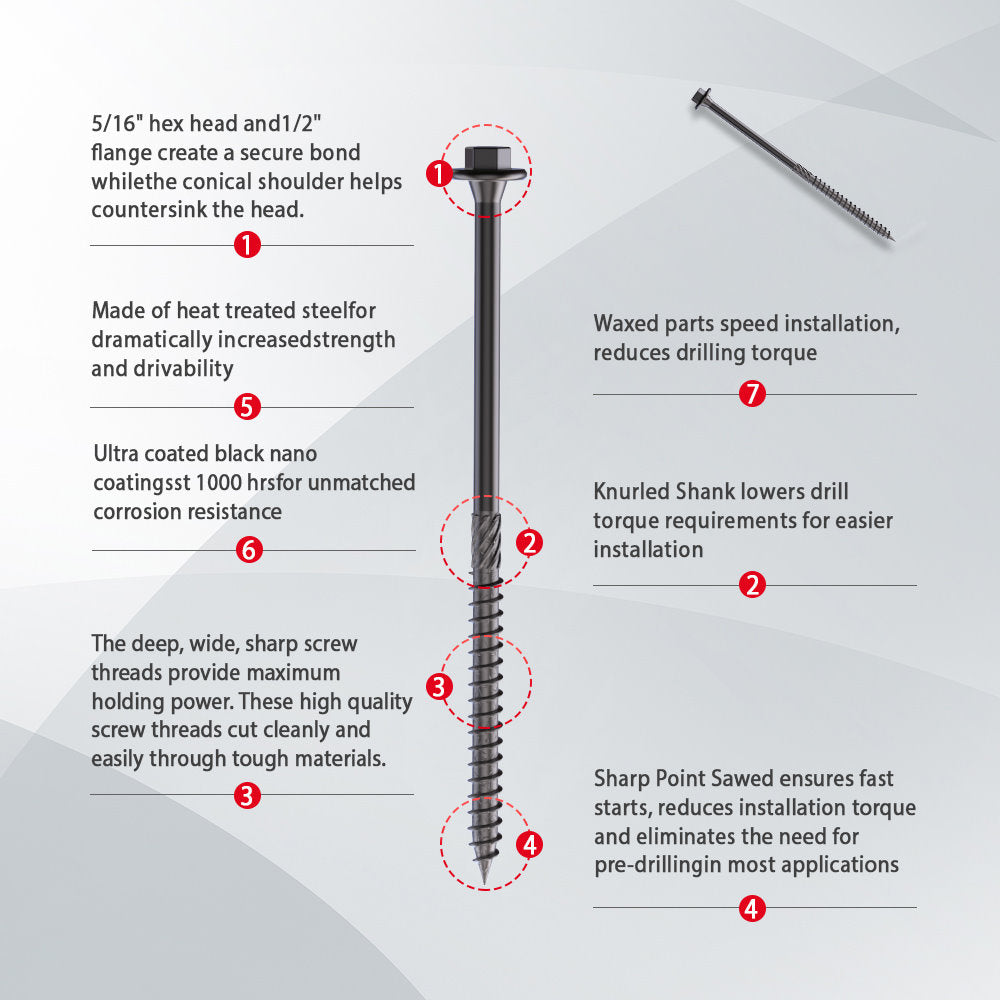 5/16" hex head and1/2" flange create a secure bond whilethe conical shoulder helps countersink the head.

1

Made of heat treated steelfor dramatically increasedstrength and drivability

5

Ultra coated black nano coatingsst 1000 hrsfor unmatched corrosion resistance

6

The deep, wide, sharp screw threads provide maximum holding power. These high quality screw threads cut cleanly and easily through tough materials.

3

1

2

3

4

Waxed parts speed installation, reduces drilling torque

7

Knurled Shank lowers drill torque requirements for easier installation

2

Sharp Point Sawed ensures fast starts, reduces installation torque and eliminates the need for pre-drillingin most applications

4