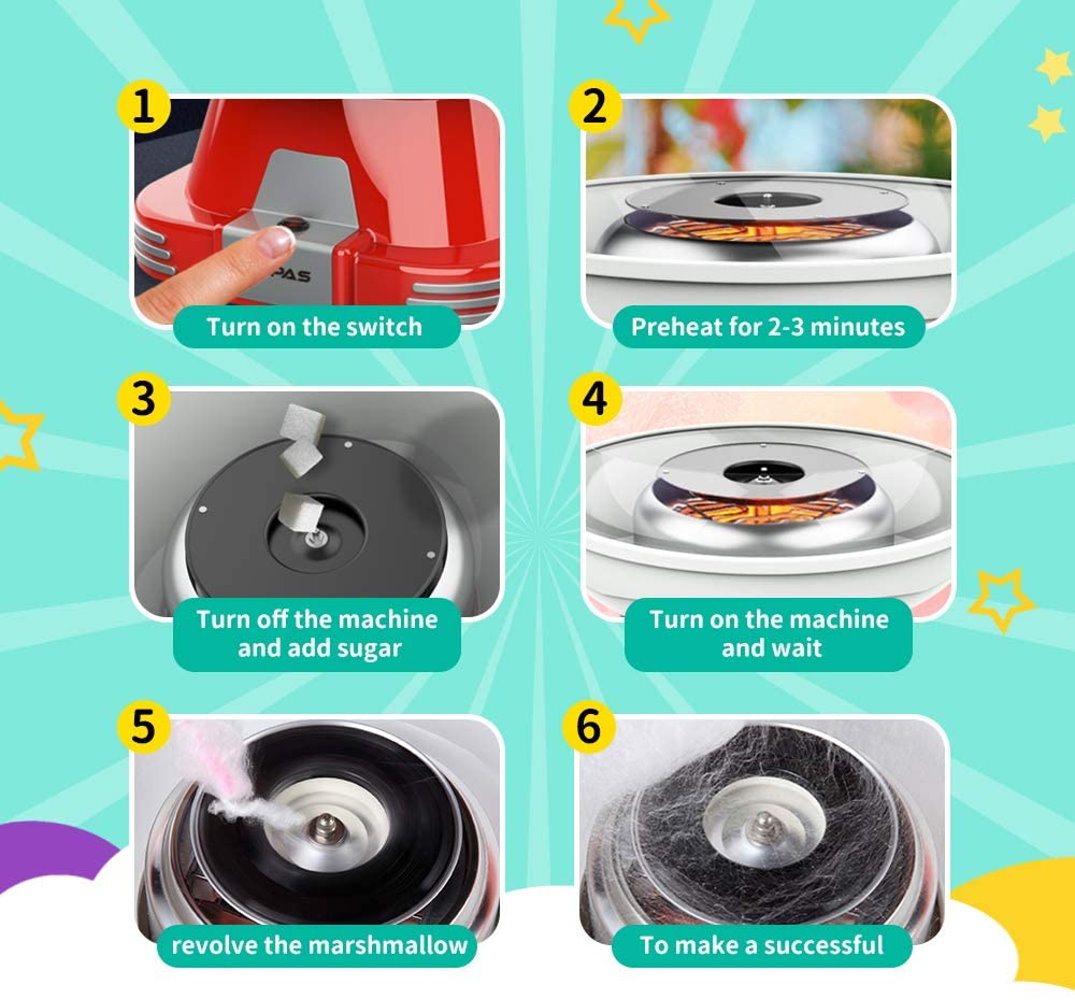 1
PAS
Turn on the switch

2
Preheat for 2-3 minutes

3
Turn off the machine and add sugar

4
Turn on the machine and wait

5
revolve the marshmallow

6
To make a successful